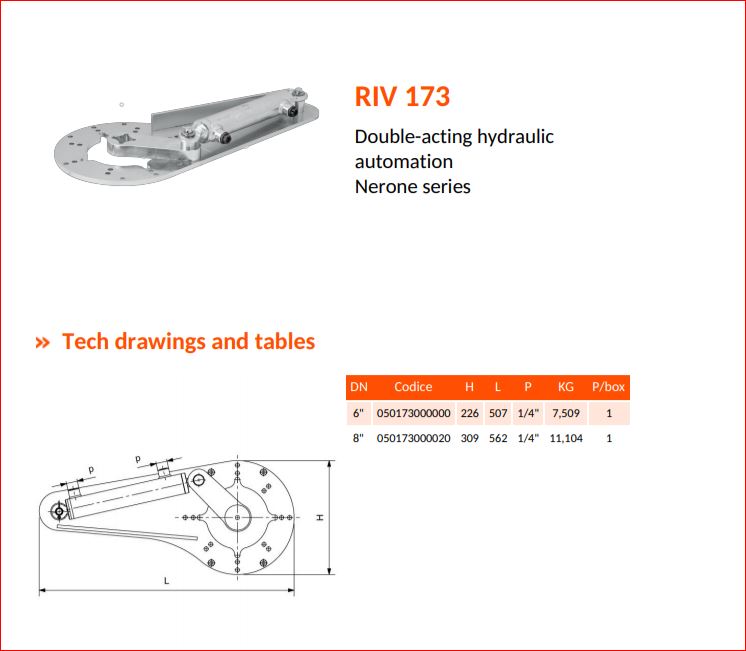 RIV 173

Double-acting hydraulic automation
Nerone series

» Tech drawings and tables

| DN | Codice | H | L | P | KG | P/box |
|---|---|---|---|---|---|---|
| 6" | 050173000000 | 226 | 507 | 1/4" | 7,509 | 1 |
| 8" | 050173000020 | 309 | 562 | 1/4" | 11,104 | 1 |

P
P
H
L