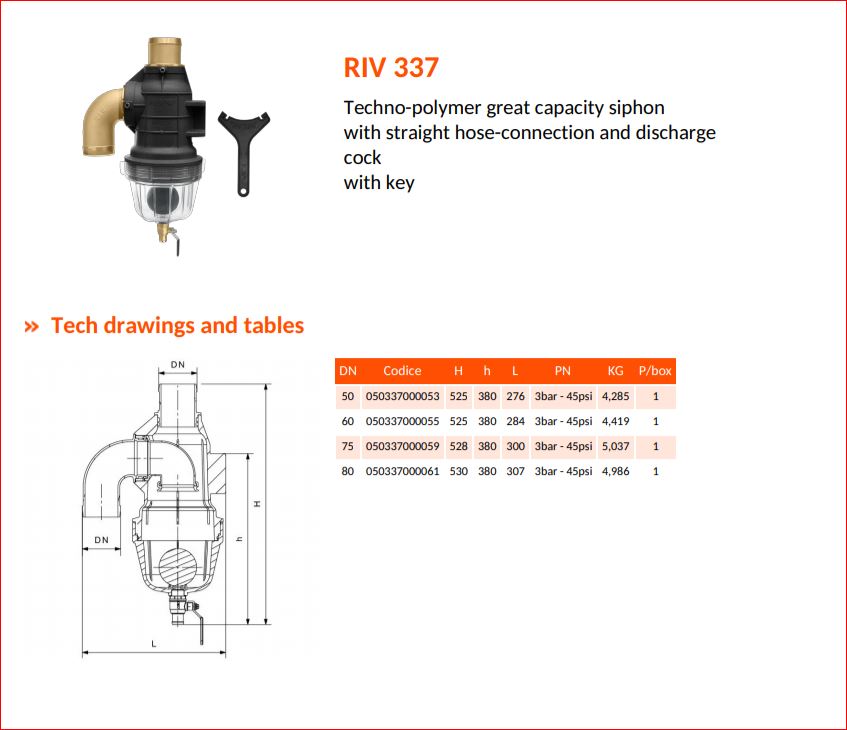 RIV 337

Techno-polymer great capacity siphon with straight hose-connection and discharge cock
with key

» Tech drawings and tables

DN

DN

H

h

L

| DN | Codice | H | h | L | PN | KG | P/box |
|---|---|---|---|---|---|---|---|
| 50 | 050337000053 | 525 | 380 | 276 | 3bar - 45psi | 4,285 | 1 |
| 60 | 050337000055 | 525 | 380 | 284 | 3bar - 45psi | 4,419 | 1 |
| 75 | 050337000059 | 528 | 380 | 300 | 3bar - 45psi | 5,037 | 1 |
| 80 | 050337000061 | 530 | 380 | 307 | 3bar - 45psi | 4,986 | 1 |