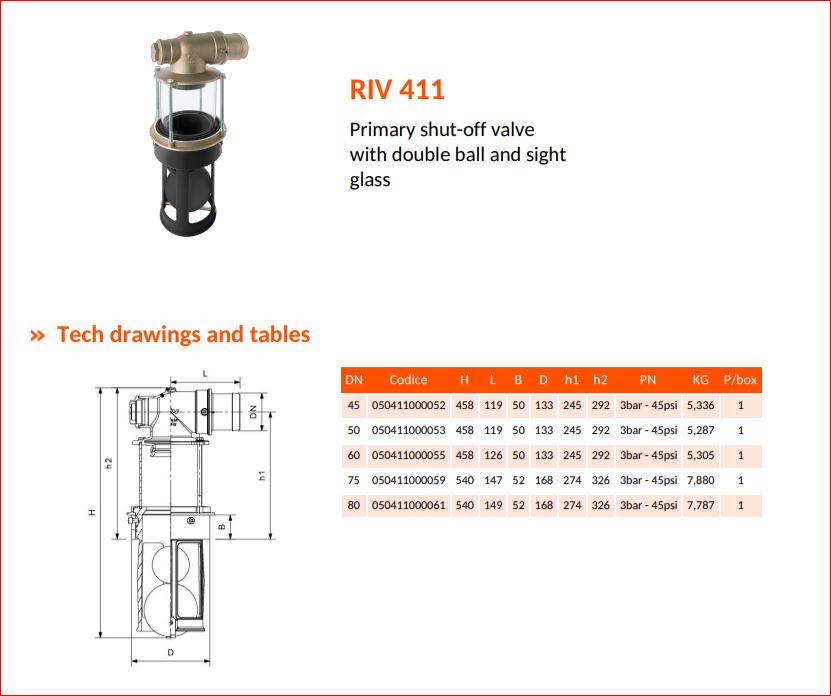 RIV 411

Primary shut-off valve with double ball and sight glass

» Tech drawings and tables

L
DN
h2
h1
H
B
D

| DN | Codice | H | L | B | D | h1 | h2 | PN | KG | P/box |
|---|---|---|---|---|---|---|---|---|---|---|
| 45 | 050411000052 | 458 | 119 | 50 | 133 | 245 | 292 | 3bar - 45psi | 5,336 | 1 |
| 50 | 050411000053 | 458 | 119 | 50 | 133 | 245 | 292 | 3bar - 45psi | 5,287 | 1 |
| 60 | 050411000055 | 458 | 126 | 50 | 133 | 245 | 292 | 3bar - 45psi | 5,305 | 1 |
| 75 | 050411000059 | 540 | 147 | 52 | 168 | 274 | 326 | 3bar - 45psi | 7,880 | 1 |
| 80 | 050411000061 | 540 | 149 | 52 | 168 | 274 | 326 | 3bar - 45psi | 7,787 | 1 |