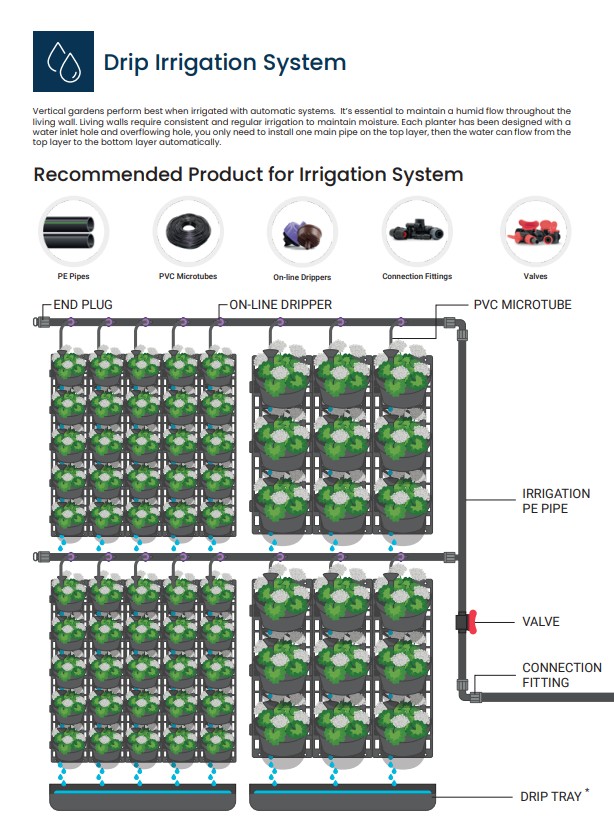 Drip Irrigation System

Vertical gardens perform best when irrigated with automatic systems. It's essential to maintain a humid flow throughout the living wall. Living walls require consistent and regular irrigation to maintain moisture. Each planter has been designed with a water inlet hole and overflowing hole, you only need to install one main pipe on the top layer, then the water can flow from the top layer to the bottom layer automatically.

Recommended Product for Irrigation System

PE Pipes

PVC Microtubes

On-line Drippers

Connection Fittings

Valves

END PLUG

ON-LINE DRIPPER

PVC MICROTUBE

IRRIGATION PE PIPE

VALVE

CONNECTION FITTING

DRIP TRAY *