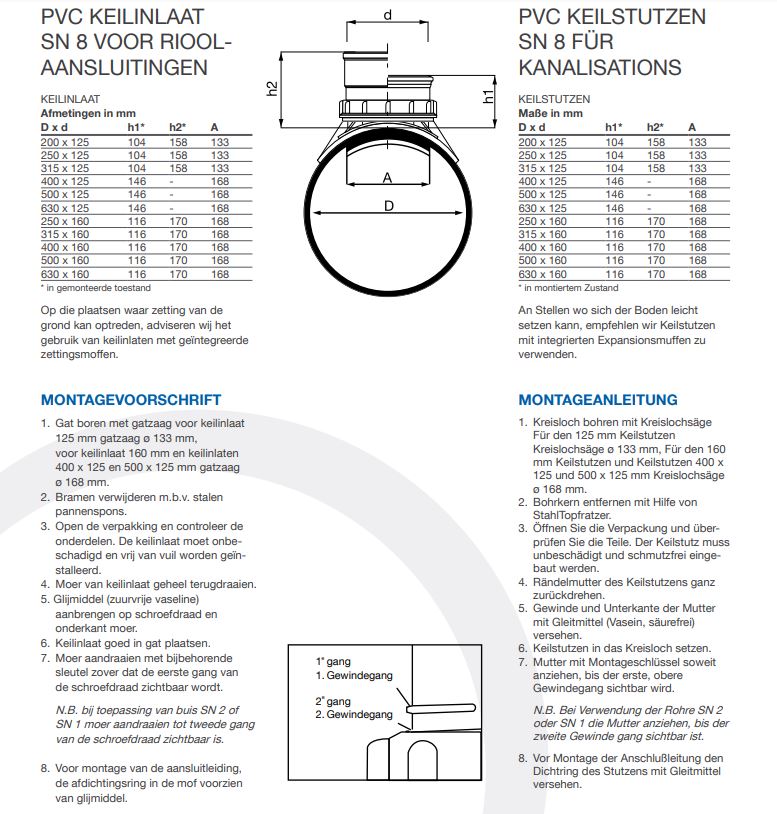 PVC KEILINLAAT SN 8 VOOR RIOOL-AANSLUITINGEN

KEILINLAAT
Afmetingen in mm

| D x d | h1* | h2* | A |
|---|---|---|---|
| 200 x 125 | 104 | 158 | 133 |
| 250 x 125 | 104 | 158 | 133 |
| 315 x 125 | 104 | 158 | 133 |
| 400 x 125 | 146 | - | 168 |
| 500 x 125 | 146 | - | 168 |
| 630 x 125 | 146 | - | 168 |
| 250 x 160 | 116 | 170 | 168 |
| 315 x 160 | 116 | 170 | 168 |
| 400 x 160 | 116 | 170 | 168 |
| 500 x 160 | 116 | 170 | 168 |
| 630 x 160 | 116 | 170 | 168 |

* in gemonteerde toestand

Op die plaatsen waar zetting van de grond kan optreden, adviseren wij het gebruik van keilinlaten met geïntegreerde zettingsmoffen.

MONTAGEVOORSCHRIFT

1. Gat boren met gatzaag voor keilinlaat 125 mm gatzaag ø 133 mm, voor keilinlaat 160 mm en keilinlaten 400 x 125 en 500 x 125 mm gatzaag ø 168 mm.
2. Bramen verwijderen m.b.v. stalen pannenspons.
3. Open de verpakking en controleer de onderdelen. De keilinlaat moet onbeschadigd en vrij van vuil worden geïnstalleerd.
4. Moer van keilinlaat geheel terugdraaien.
5. Glijmiddel (zuurvrije vaseline) aanbrengen op schroefdraad en onderkant moer.
6. Keilinlaat goed in gat plaatsen.
7. Moer aandraaien met bijbehorende sleutel zover dat de eerste gang van de schroefdraad zichtbaar wordt.

N.B. bij toepassing van buis SN 2 of SN 1 moer aandraaien tot tweede gang van de schroefdraad zichtbaar is.

8. Voor montage van de aansluitleiding, de afdichtingsring in de mof voorzien van glijmiddel.

d
h2
h1
A
D

1e gang
1. Gewindegang
2e gang
2. Gewindegang

PVC KEILSTUTZEN SN 8 FÜR KANALISATIONS

KEILSTUTZEN
Maße in mm

| D x d | h1* | h2* | A |
|---|---|---|---|
| 200 x 125 | 104 | 158 | 133 |
| 250 x 125 | 104 | 158 | 133 |
| 315 x 125 | 104 | 158 | 133 |
| 400 x 125 | 146 | - | 168 |
| 500 x 125 | 146 | - | 168 |
| 630 x 125 | 146 | - | 168 |
| 250 x 160 | 116 | 170 | 168 |
| 315 x 160 | 116 | 170 | 168 |
| 400 x 160 | 116 | 170 | 168 |
| 500 x 160 | 116 | 170 | 168 |
| 630 x 160 | 116 | 170 | 168 |

* in montiertem Zustand

An Stellen wo sich der Boden leicht setzen kann, empfehlen wir Keilstutzen mit integrierten Expansionsmuffen zu verwenden.

MONTAGEANLEITUNG

1. Kreisloch bohren mit Kreislochsäge Für den 125 mm Keilstutzen Kreislochsäge ø 133 mm, Für den 160 mm Keilstutzen und Keilstutzen 400 x 125 und 500 x 125 mm Kreislochsäge ø 168 mm.
2. Bohrkern entfernen mit Hilfe von StahlTopfratzer.
3. Öffnen Sie die Verpackung und überprüfen Sie die Teile. Der Keilstutz muss unbeschädigt und schmutzfrei eingebaut werden.
4. Rändelmutter des Keilstutzens ganz zurückdrehen.
5. Gewinde und Unterkante der Mutter mit Gleitmittel (Vasein, säurefrei) versehen.
6. Keilstutzen in das Kreisloch setzen.
7. Mutter mit Montageschlüssel soweit anziehen, bis der erste, obere Gewindegang sichtbar wird.

N.B. Bei Verwendung der Rohre SN 2 oder SN 1 die Mutter anziehen, bis der zweite Gewinde gang sichtbar ist.

8. Vor Montage der Anschlußleitung den Dichtring des Stutzens mit Gleitmittel versehen.