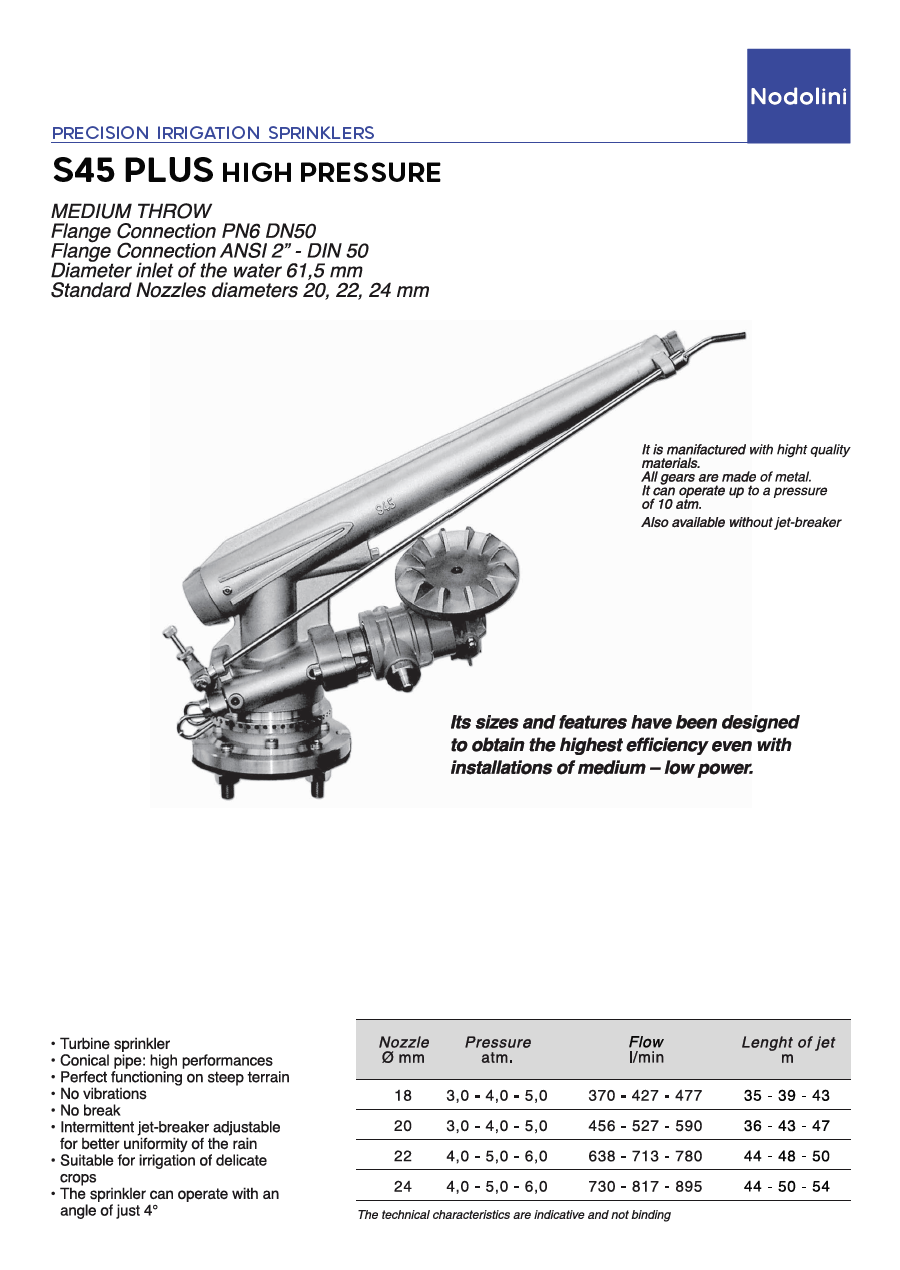 Nodolini

PRECISION IRRIGATION SPRINKLERS

S45 PLUS HIGH PRESSURE

MEDIUM THROW
Flange Connection PN6 DN50
Flange Connection ANSI 2" - DIN 50
Diameter inlet of the water 61,5 mm
Standard Nozzles diameters 20, 22, 24 mm

S45

It is manifactured with hight quality materials.
All gears are made of metal.
It can operate up to a pressure of 10 atm.
Also available without jet-breaker

Its sizes and features have been designed to obtain the highest efficiency even with installations of medium – low power.

• Turbine sprinkler
• Conical pipe: high performances
• Perfect functioning on steep terrain
• No vibrations
• No break
• Intermittent jet-breaker adjustable for better uniformity of the rain
• Suitable for irrigation of delicate crops
• The sprinkler can operate with an angle of just 4°

| Nozzle Ø mm | Pressure atm. | Flow l/min | Lenght of jet m |
|---|---|---|---|
| 18 | 3,0 - 4,0 - 5,0 | 370 - 427 - 477 | 35 - 39 - 43 |
| 20 | 3,0 - 4,0 - 5,0 | 456 - 527 - 590 | 36 - 43 - 47 |
| 22 | 4,0 - 5,0 - 6,0 | 638 - 713 - 780 | 44 - 48 - 50 |
| 24 | 4,0 - 5,0 - 6,0 | 730 - 817 - 895 | 44 - 50 - 54 |

The technical characteristics are indicative and not binding